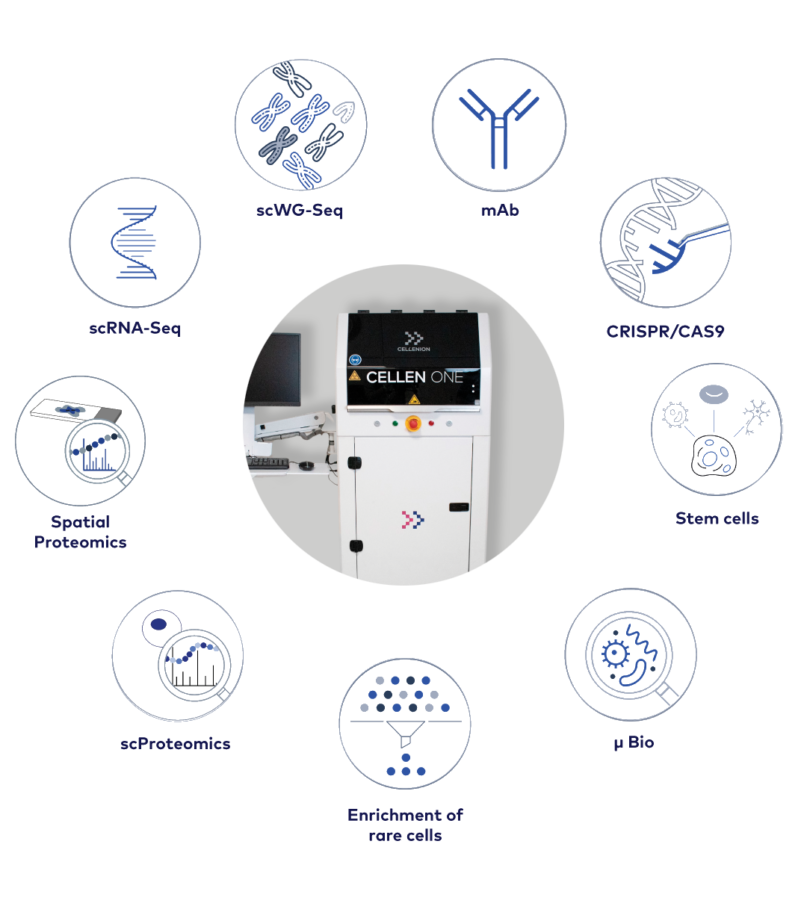 scWG-Seq

mAb

scRNA-Seq

CRISPR/CAS9

CELLENION

CELLEN ONE

Spatial Proteomics

Stem cells

scProteomics

μ Bio

Enrichment of rare cells