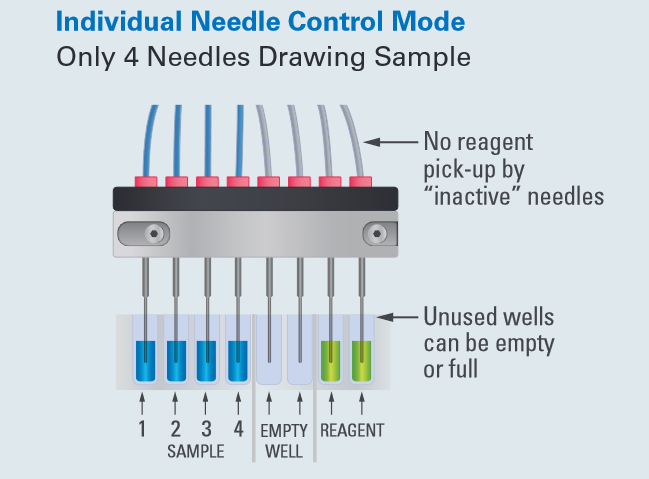 Individual Needle Control Mode
Only 4 Needles Drawing Sample

No reagent pick-up by "inactive" needles

Unused wells can be empty or full

1 2 3 4
SAMPLE

EMPTY WELL

REAGENT